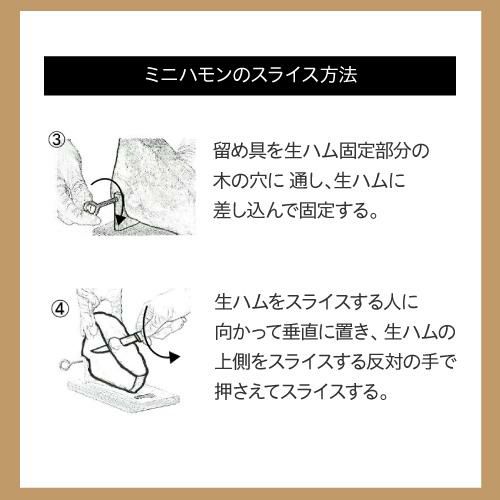 ミニハモンのスライス方法

③

留め具を生ハム固定部分の木の穴に 通し、生ハムに差し込んで固定する。

④

生ハムをスライスする人に向かって垂直に置き、生ハムの上側をスライスする反対の手で押さえてスライスする。