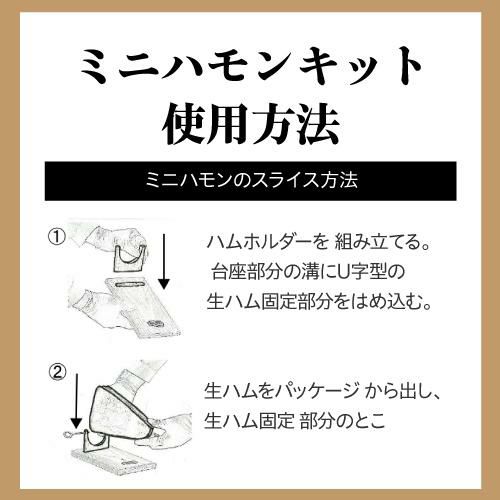 ミニハモンキット
使用方法

ミニハモンのスライス方法

①

ハムホルダーを 組み立てる。
台座部分の溝にU字型の
生ハム固定部分をはめ込む。

②

生ハムをパッケージ から出し、
生ハム固定 部分のとこ